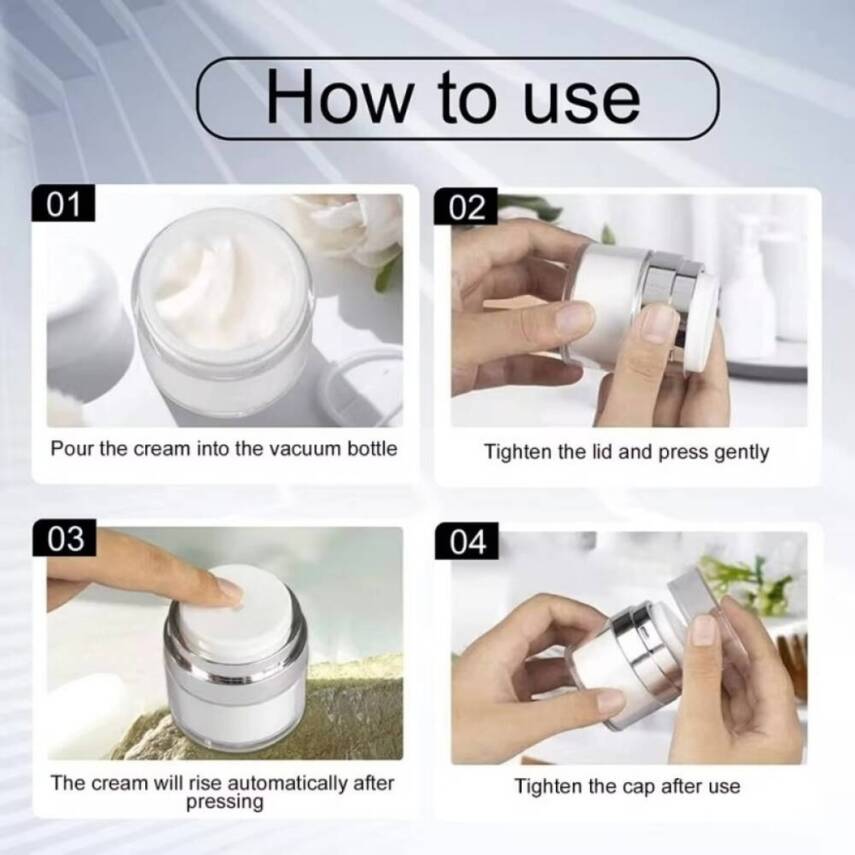 How to use

01

Pour the cream into the vacuum bottle

02

Tighten the lid and press gently

03

The cream will rise automatically after pressing

04

Tighten the cap after use