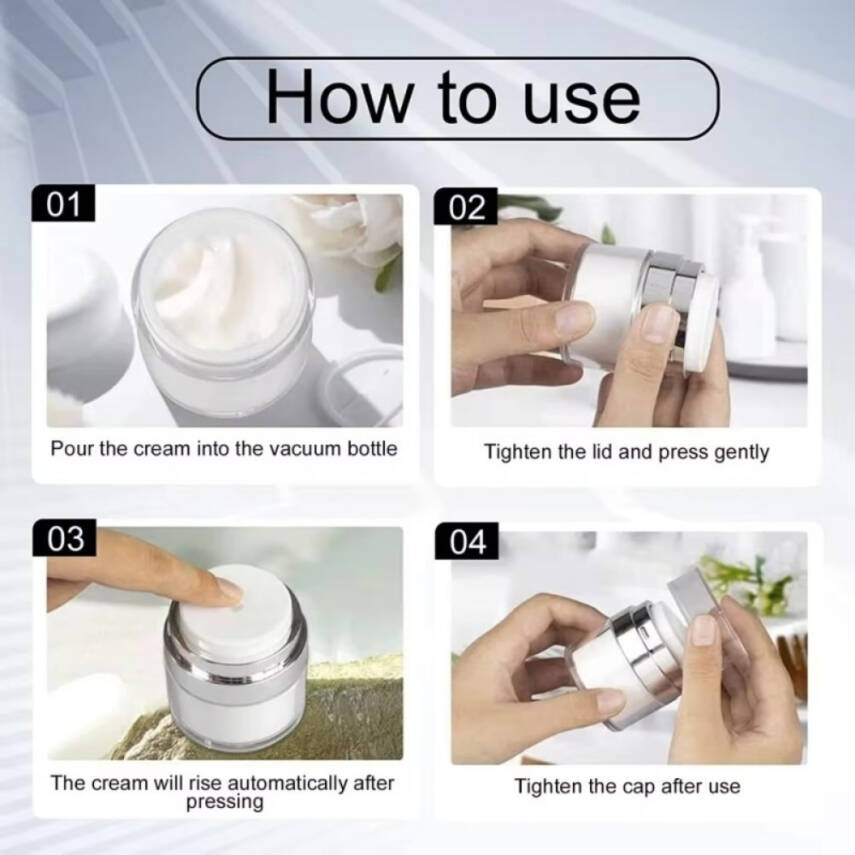 How to use

01

Pour the cream into the vacuum bottle

02

Tighten the lid and press gently

03

The cream will rise automatically after pressing

04

Tighten the cap after use