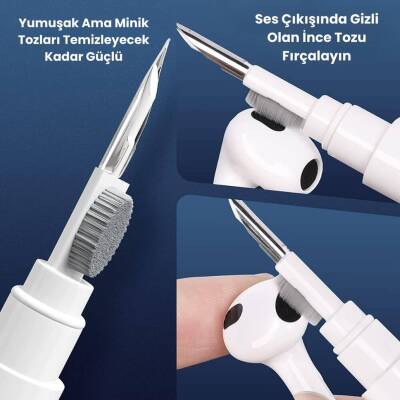 Yumuşak Ama Minik Tozları Temizleyecek Kadar Güçlü

Ses Çıkışında Gizli Olan İnce Tozu Fırçalayın