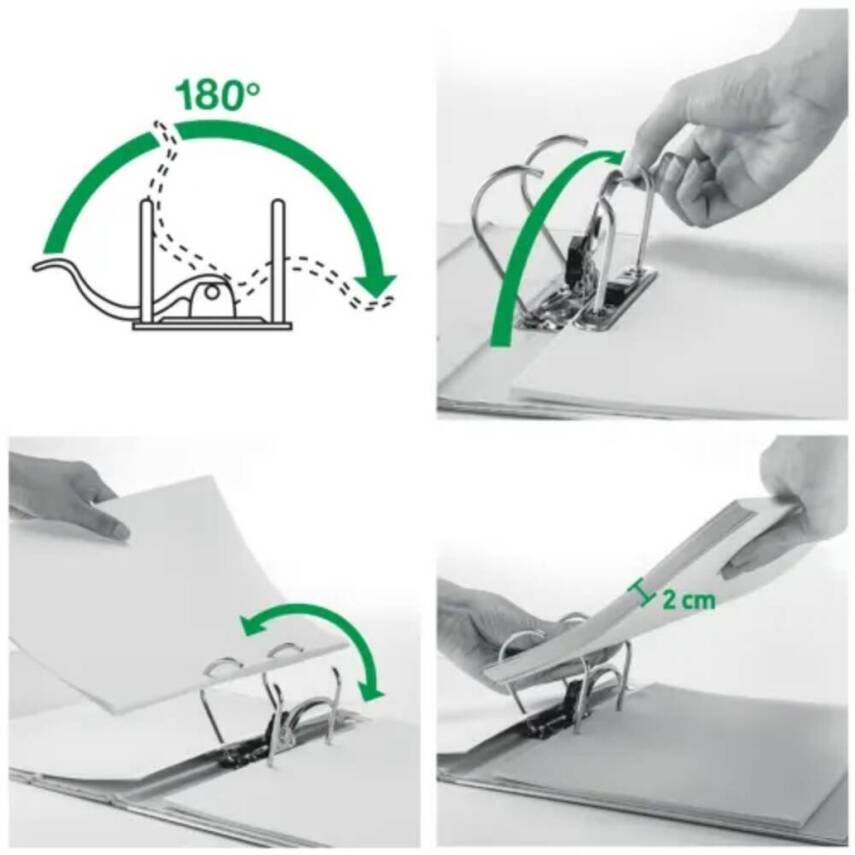 180°

2 cm