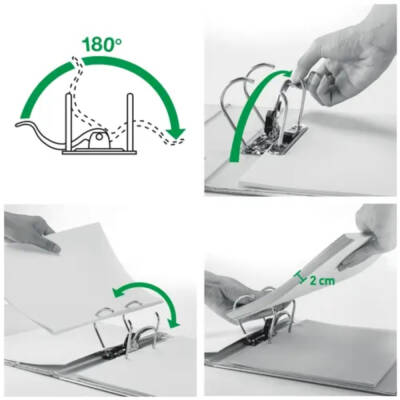 180°

2 cm