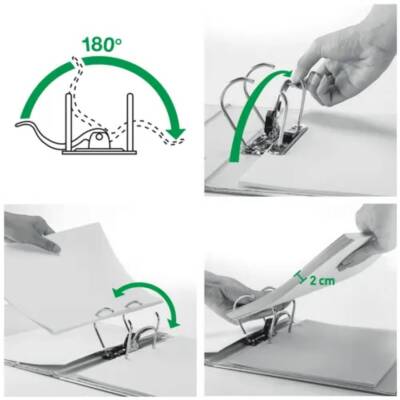 180°

2 cm