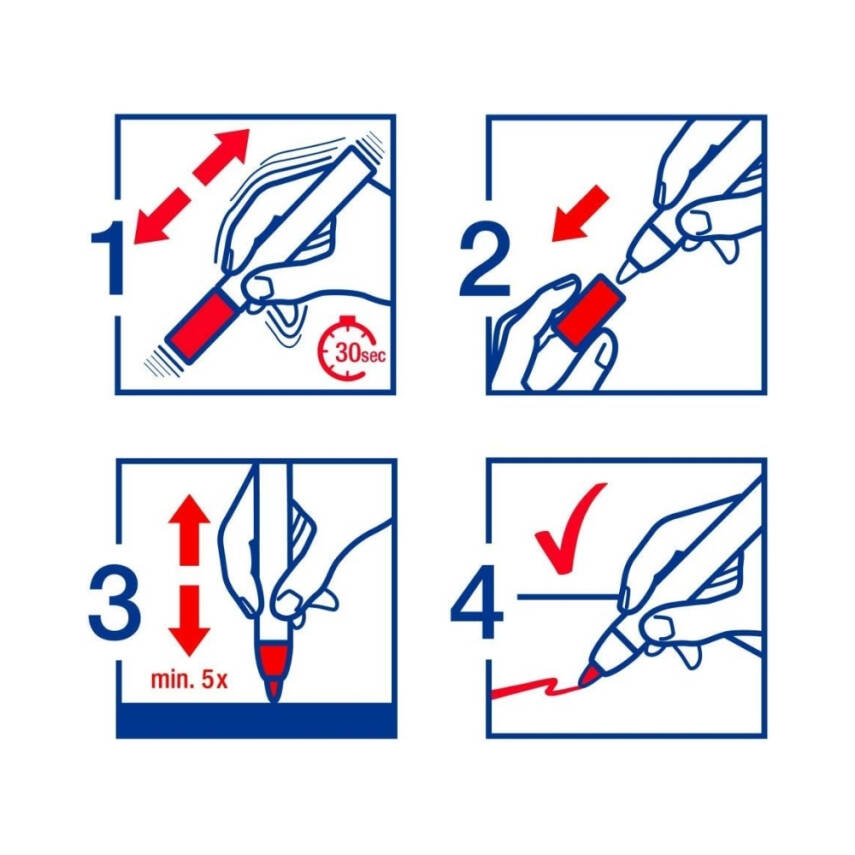 1
30sec

2

3
min. 5x

4