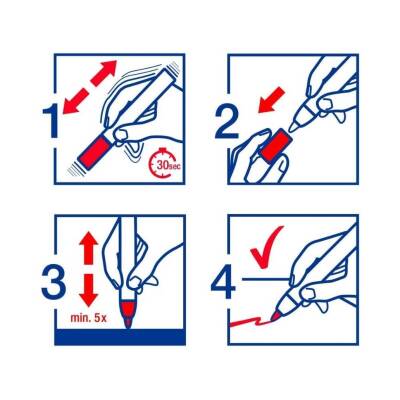 1
30sec
2
3
min. 5x
4