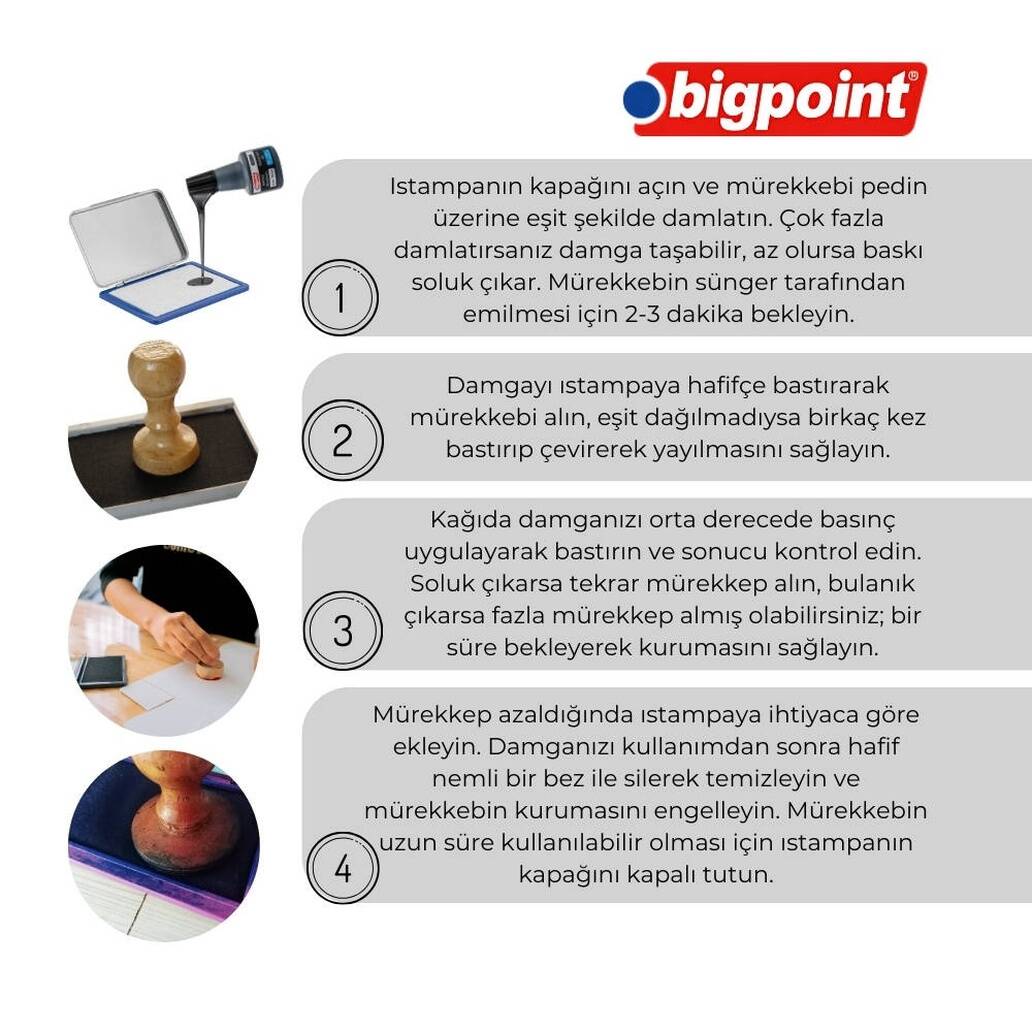 bigpoint®

1
Istampanın kapağını açın ve mürekkebi pedin üzerine eşit şekilde damlatın. Çok fazla damlatırsanız damga taşabilir, az olursa baskı soluk çıkar. Mürekkebin sünger tarafından emilmesi için 2-3 dakika bekleyin.

2
Damgayı ıstampaya hafifçe bastırarak mürekkebi alın, eşit dağılmadıysa birkaç kez bastırıp çevirerek yayılmasını sağlayın.

3
Kağıda damganızı orta derecede basınç uygulayarak bastırın ve sonucu kontrol edin. Soluk çıkarsa tekrar mürekkep alın, bulanık çıkarsa fazla mürekkep almış olabilirsiniz; bir süre bekleyerek kurumasını sağlayın.

4
Mürekkep azaldığında ıstampaya ihtiyaca göre ekleyin. Damganızı kullanımdan sonra hafif nemli bir bez ile silerek temizleyin ve mürekkebin kurumasını engelleyin. Mürekkebin uzun süre kullanılabilir olması için ıstampanın kapağını kapalı tutun.