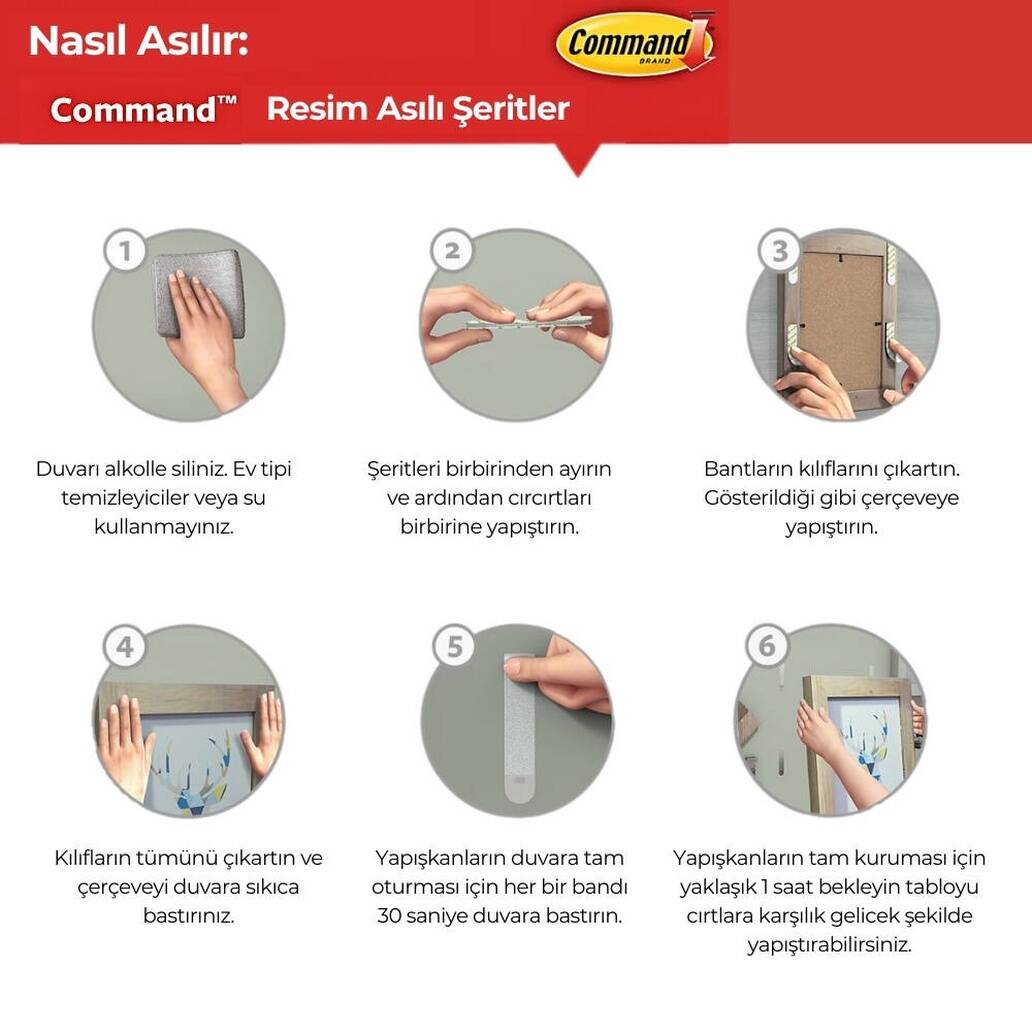 Nasıl Asılır:

Command BRAND

Command™ Resim Asılı Şeritler

1

Duvarı alkolle siliniz. Ev tipi temizleyiciler veya su kullanmayınız.

2

Şeritleri birbirinden ayırın ve ardından cırcırtları birbirine yapıştırın.

3

Bantların kılıflarını çıkartın. Gösterildiği gibi çerçeveye yapıştırın.

4

Kılıfların tümünü çıkartın ve çerçeveyi duvara sıkıca bastırınız.

5

Yapışkanların duvara tam oturması için her bir bandı 30 saniye duvara bastırın.

6

Yapışkanların tam kuruması için yaklaşık 1 saat bekleyin tabloyu cırtlara karşılık gelicek şekilde yapıştırabilirsiniz.